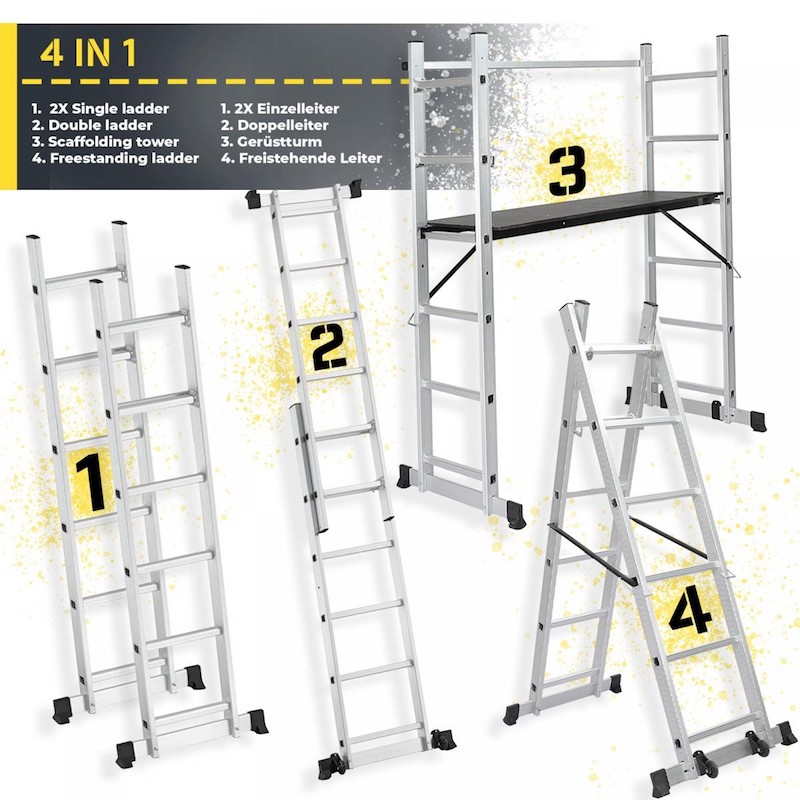 4 IN 1

1. 2X Single ladder
2. Double ladder
3. Scaffolding tower
4. Freestanding ladder

1. 2X Einzelleiter
2. Doppelleiter
3. Gerüstturm
4. Freistehende Leiter

3

2

1

4